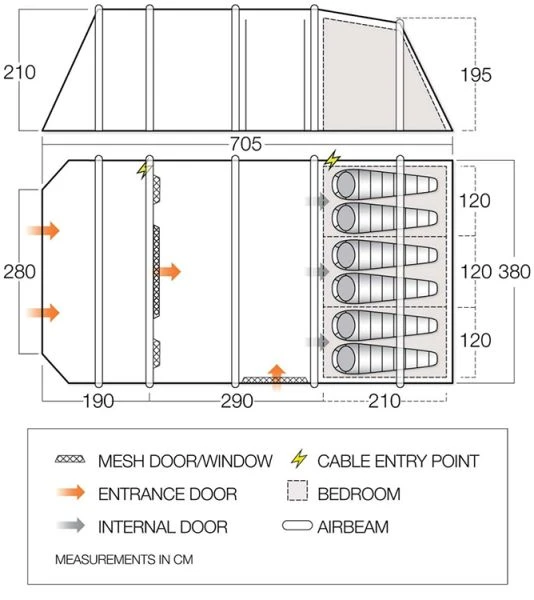 210

195

705

280

120

120 380

120

190

290

210

MESH DOOR/WINDOW

CABLE ENTRY POINT

ENTRANCE DOOR

BEDROOM

INTERNAL DOOR

AIRBEAM

MEASUREMENTS IN CM